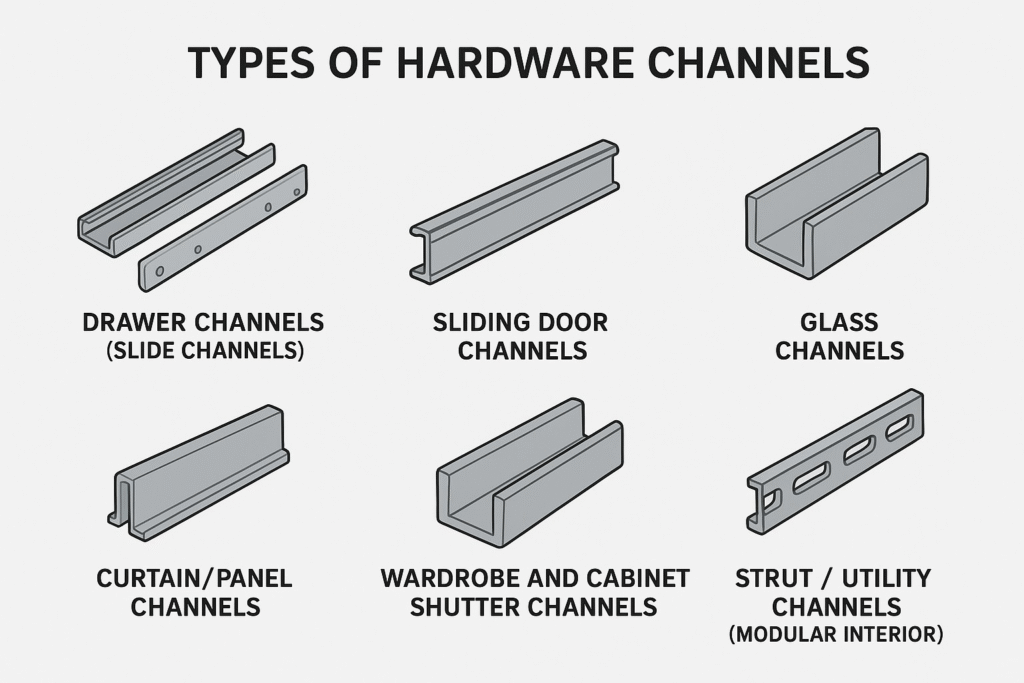 TYPES OF HARDWARE CHANNELS

DRAWER CHANNELS
(SLIDE CHANNELS)

SLIDING DOOR
CHANNELS

GLASS
CHANNELS

CURTAIN/PANEL
CHANNELS

WARDROBE AND CABINET
SHUTTER CHANNELS

STRUT / UTILITY
CHANNELS
(MODULAR INTERIOR)